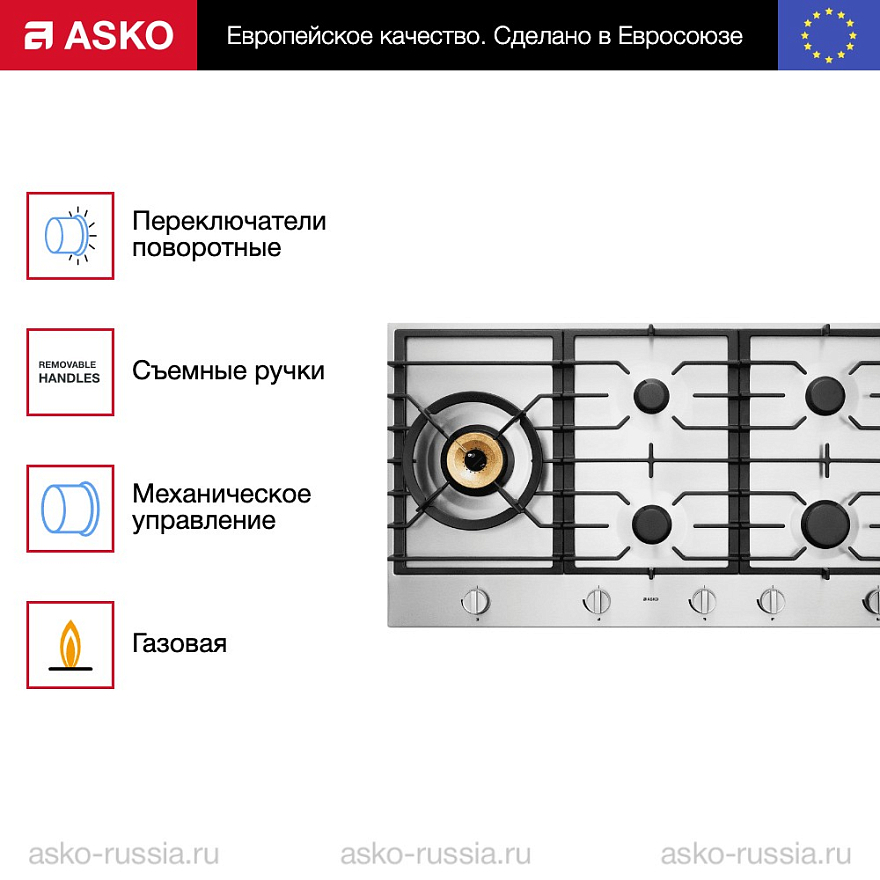 ASKO

Европейское качество. Сделано в Евросоюзе

Переключатели поворотные

REMOVABLE HANDLES

Съемные ручки

Механическое управление

Газовая

ASKO

asko-russia.ru asko-russia.ru asko-russia.ru